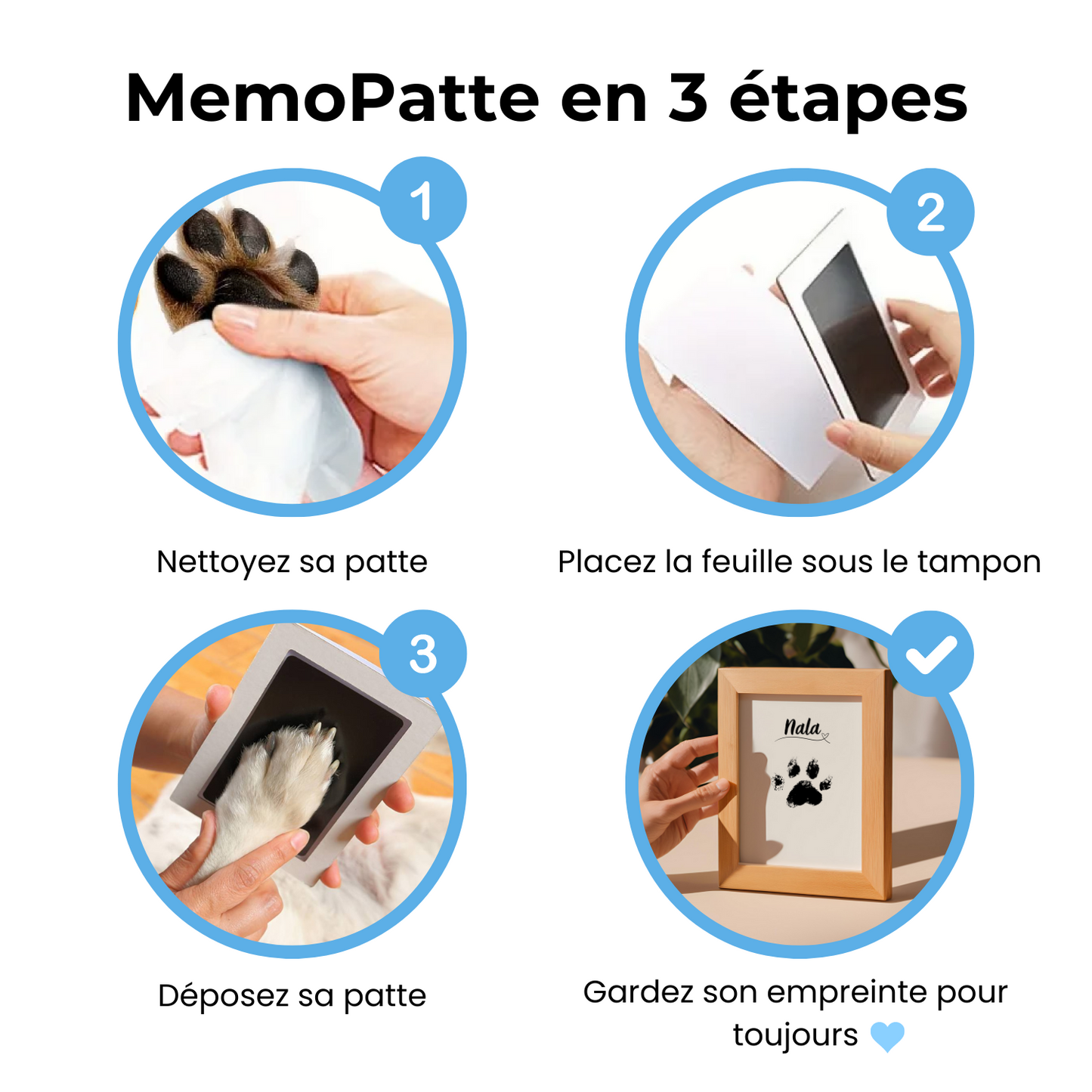 MemoPatte en 3 étapes

1

Nettoyez sa patte

2

Placez la feuille sous le tampon

3

Déposez sa patte

Nala

Gardez son empreinte pour toujours